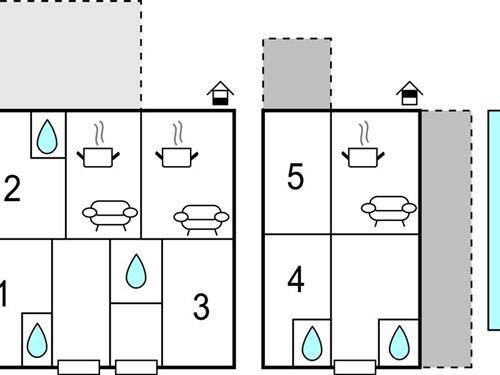 2
1
3
5
4