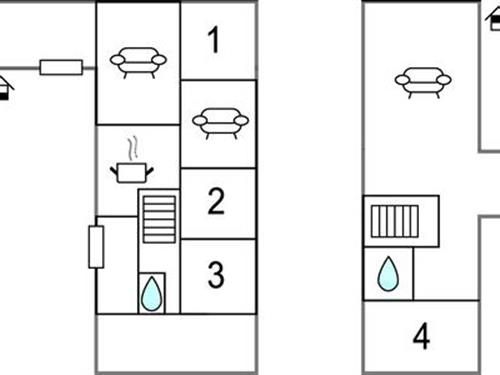 1

2

3

4