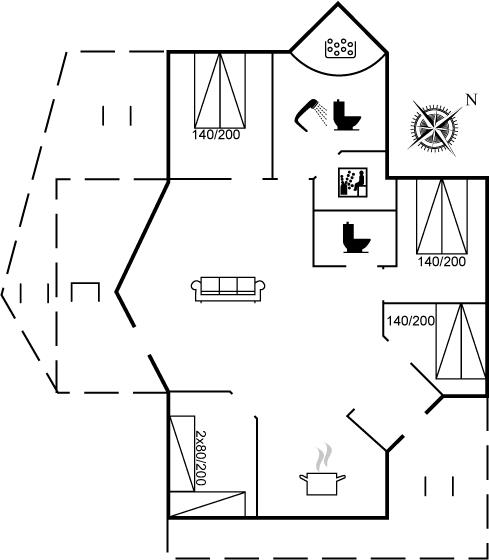 140/200

N

140/200

140/200

2x80/200