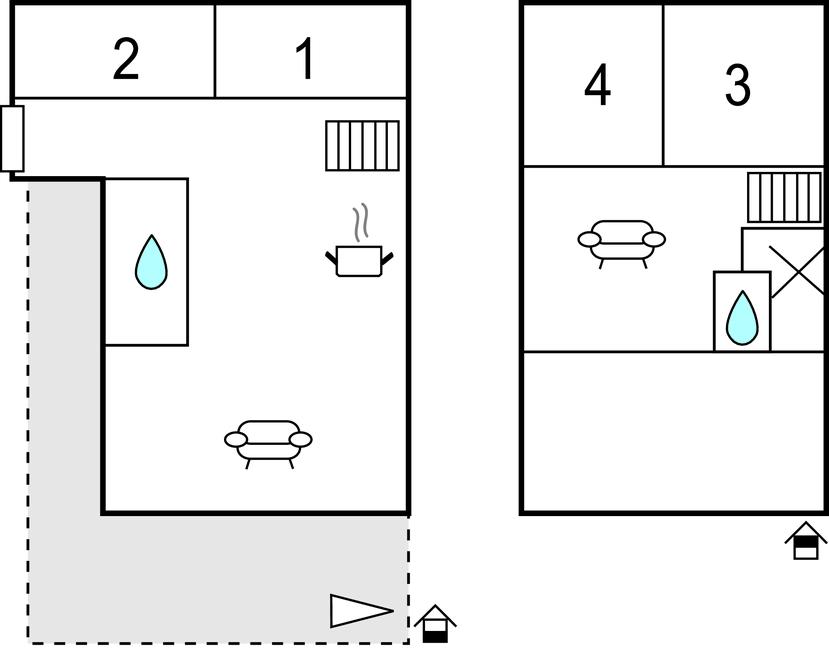 2
1
4
3