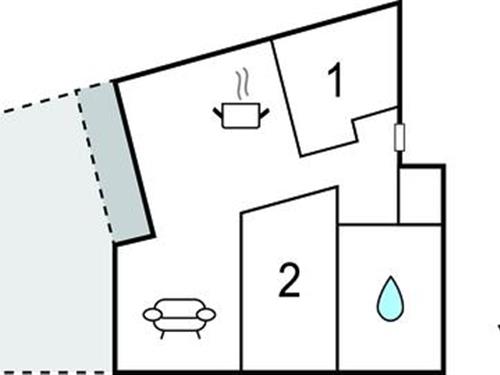 1

2