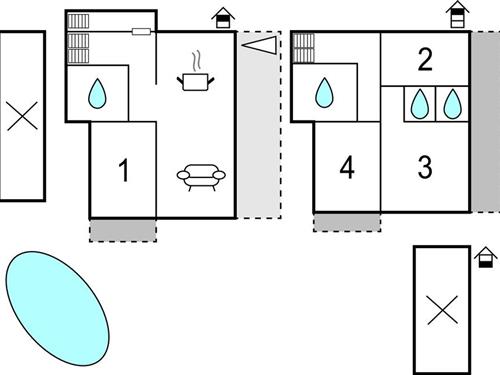 1
2
4
3