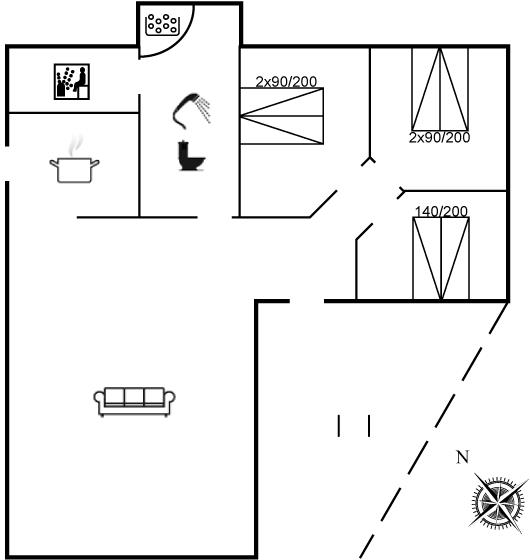 2x90/200

2x90/200

140/200

N