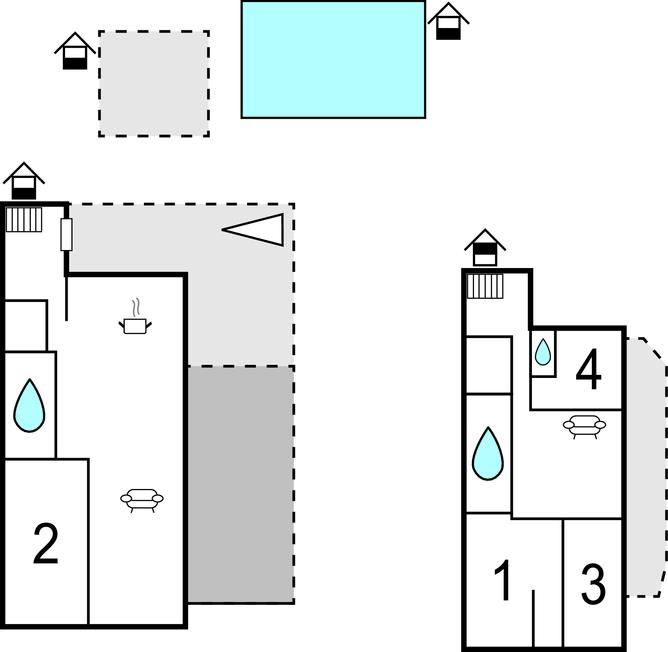 2

4

1

3