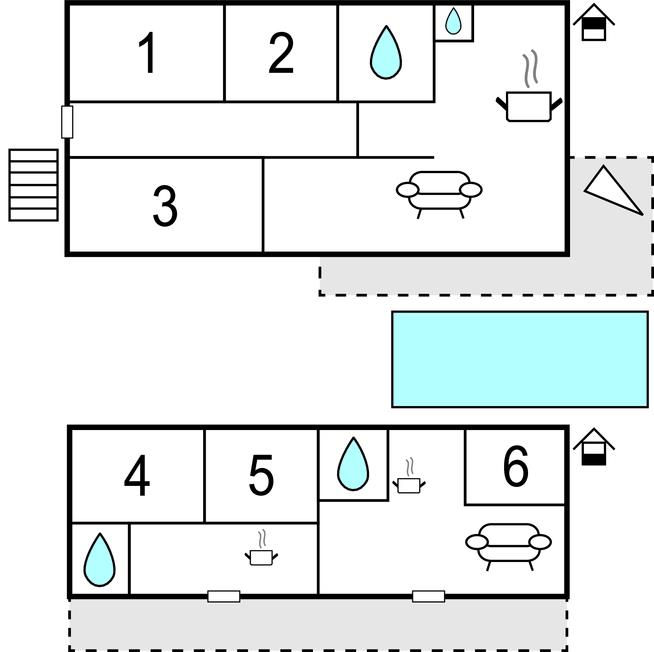 1
2
3
4
5
6