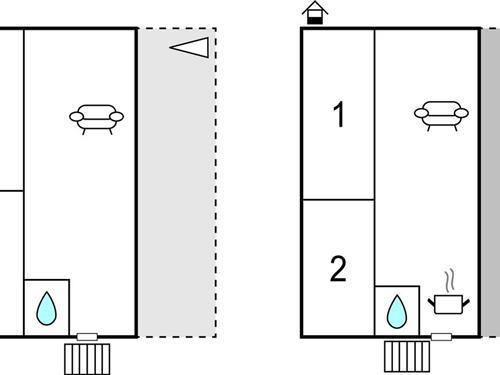 1

2