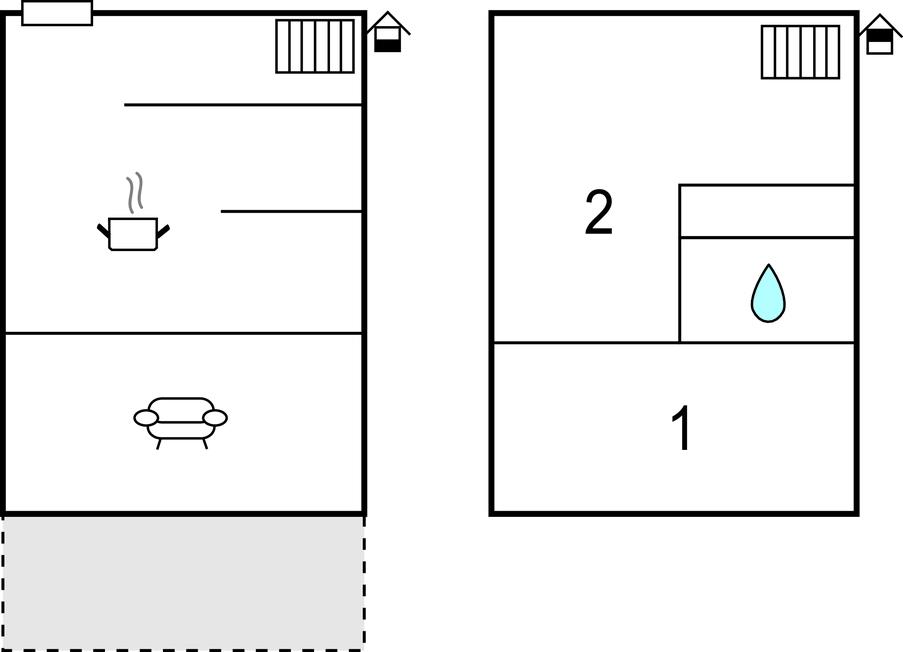 2

1