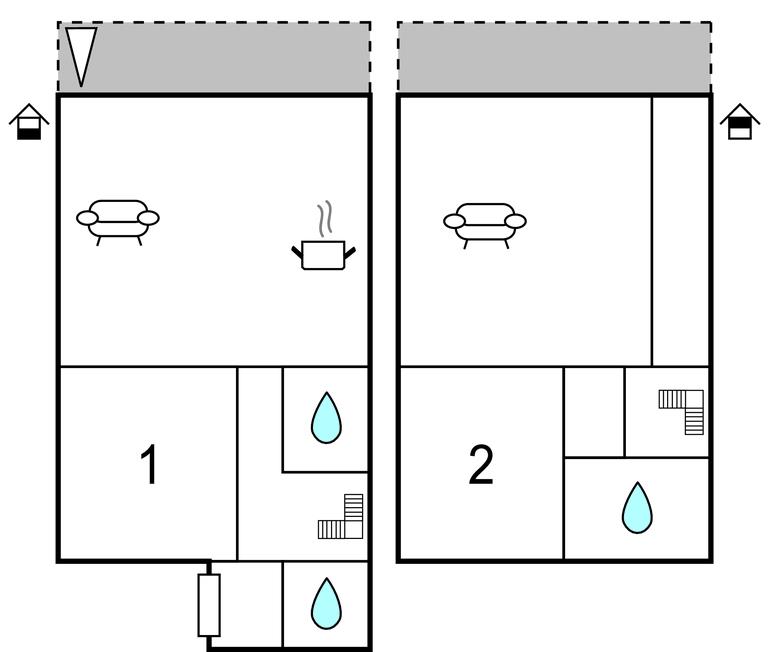 1

2