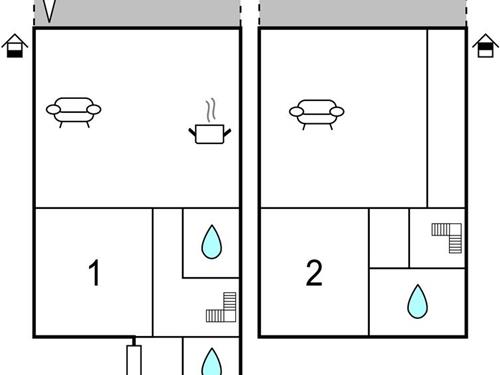 1

2