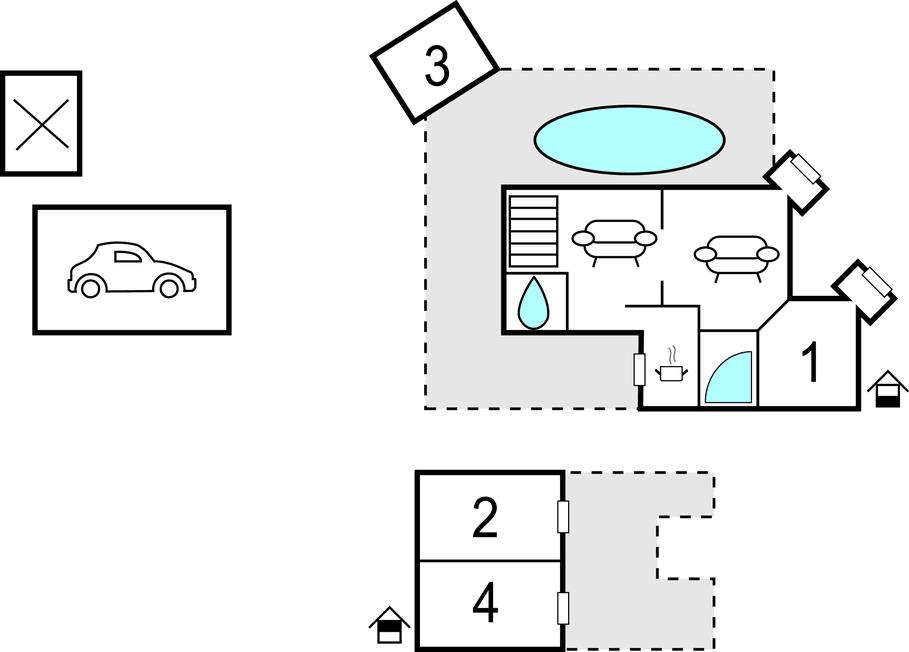 3

1

2

4