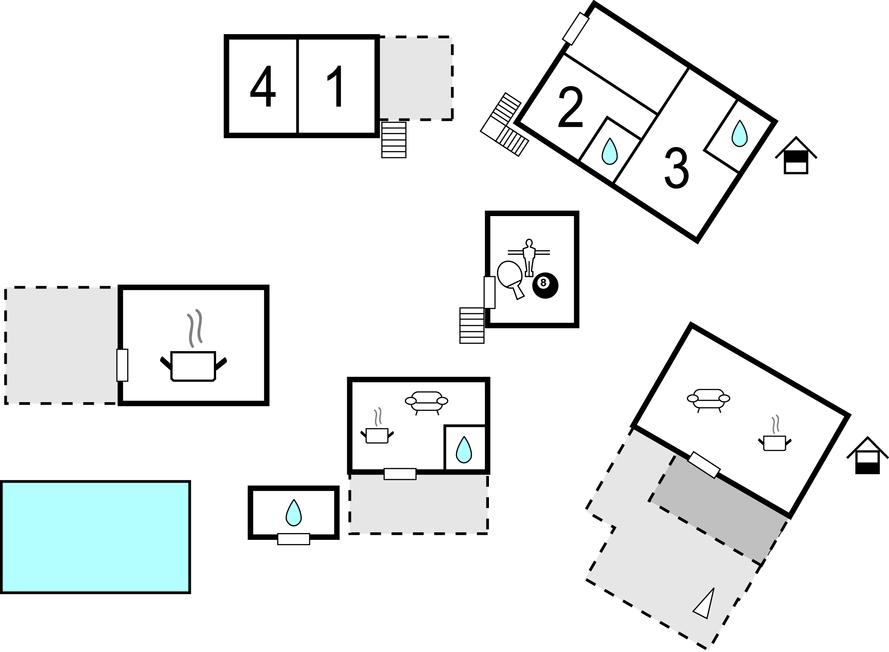 4 1

2

3

8