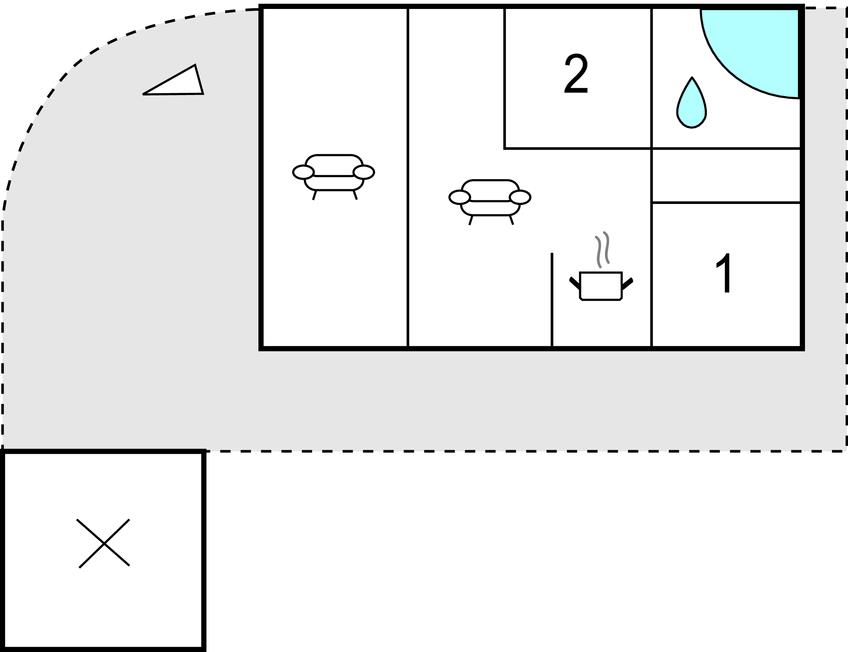 2

1