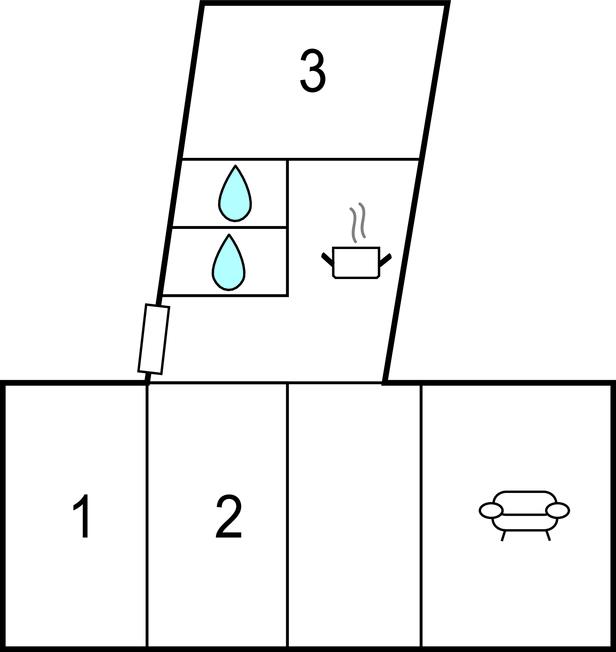 3

1

2