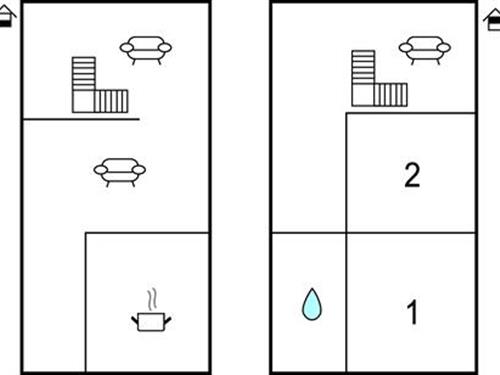 2

1