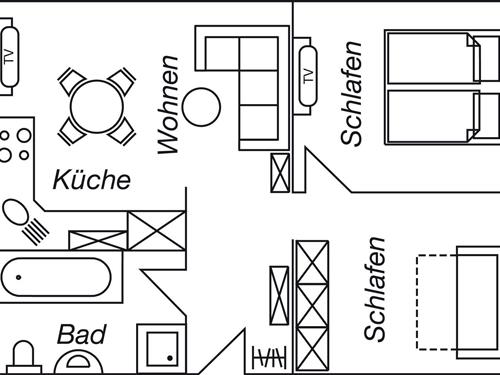 TV

Wohnen

TV

Schlafen

Küche

Schlafen

Bad