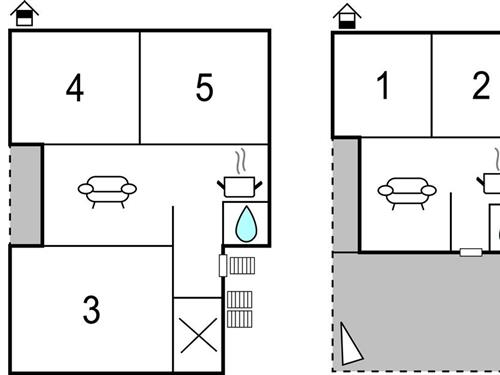 4
5
3
1
2