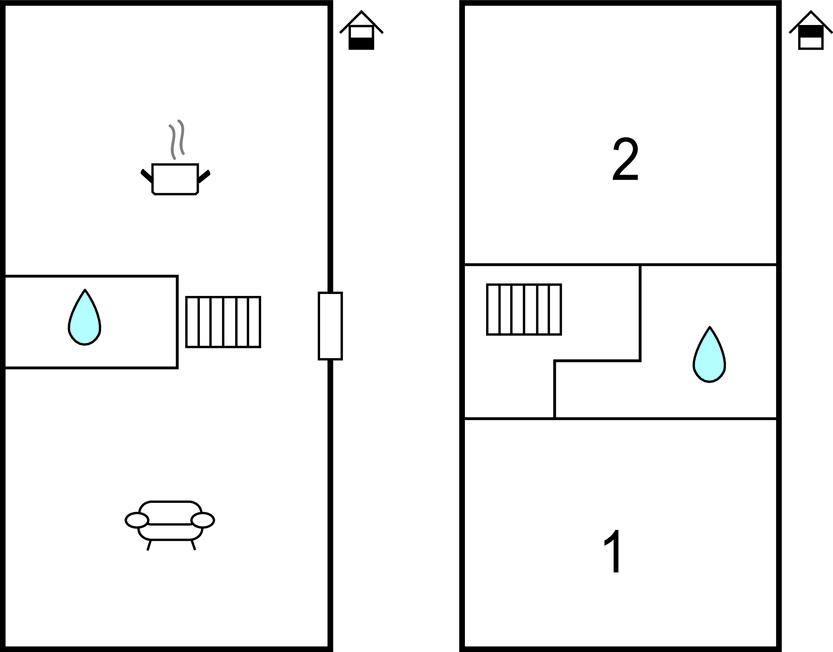 2

1