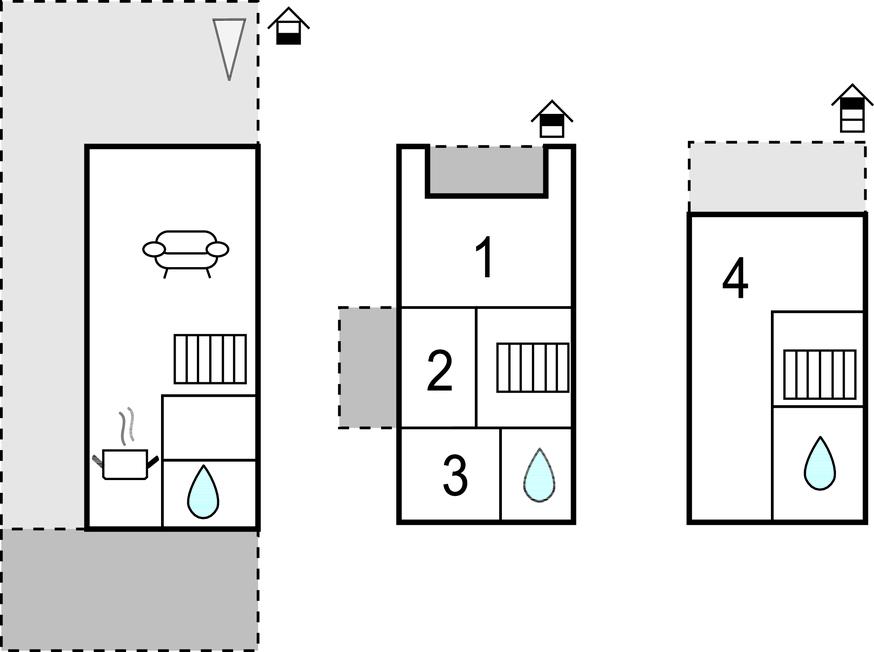 1
2
3
4