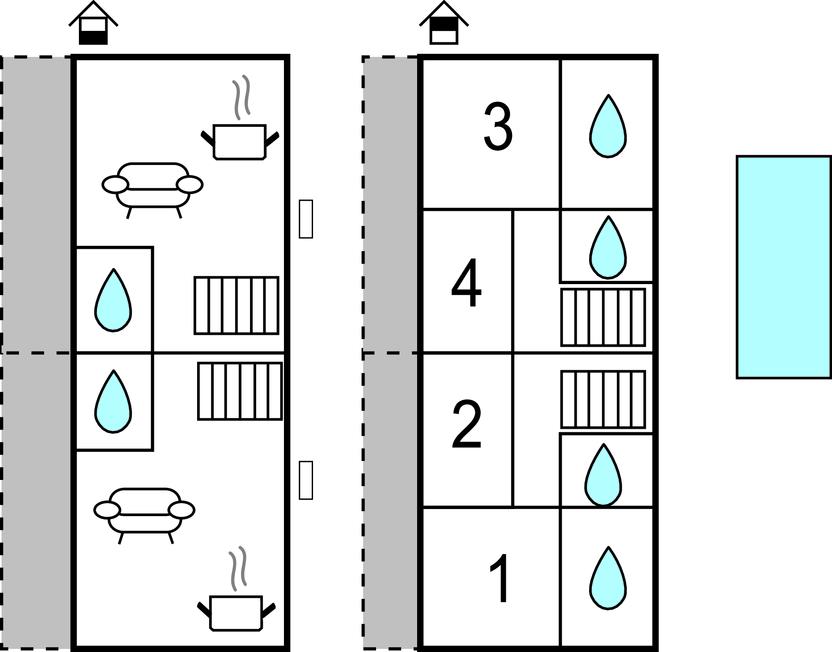 3
4
2
1