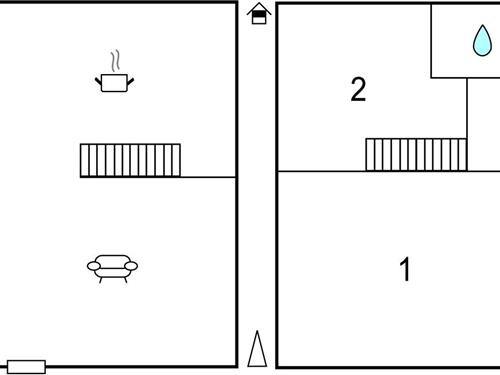 2

1