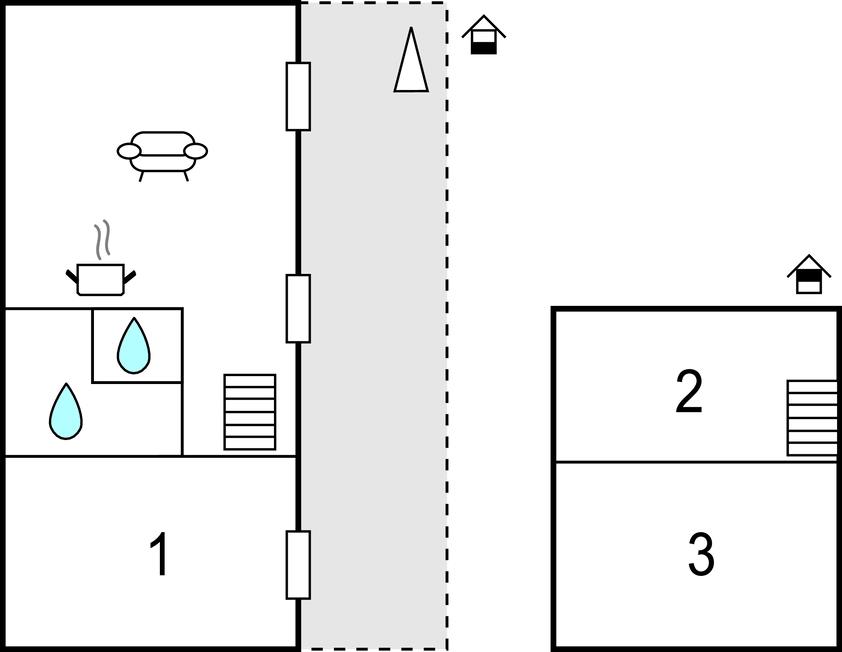 2

1

3