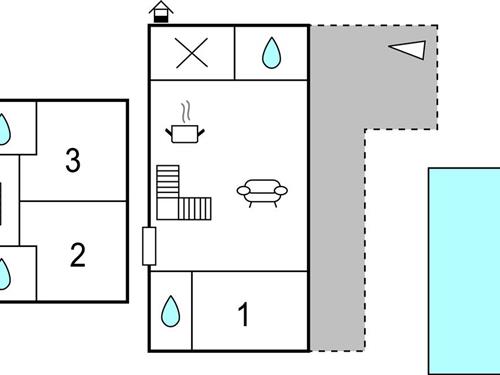 3
2
1