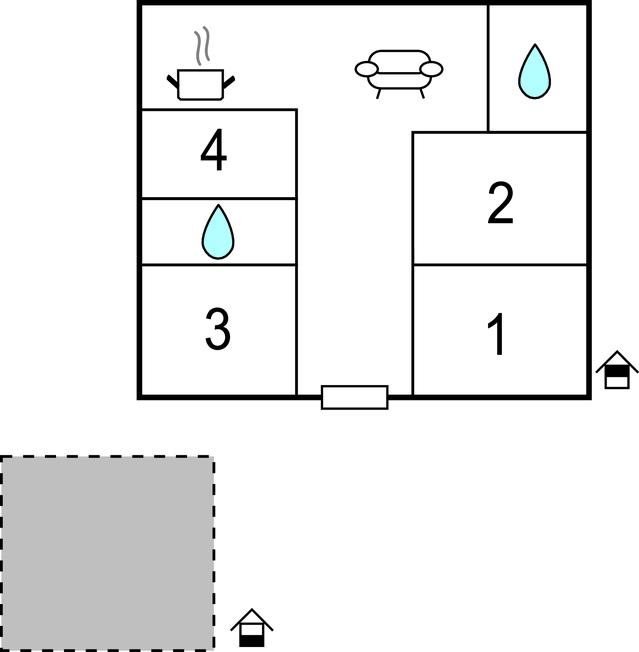 4
2
3
1