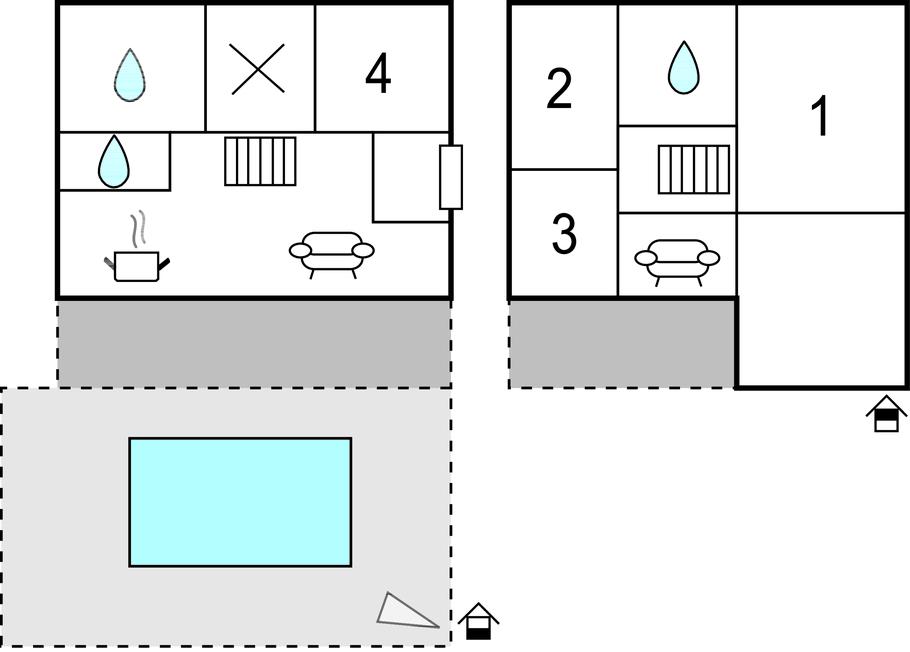 4
2
1
3