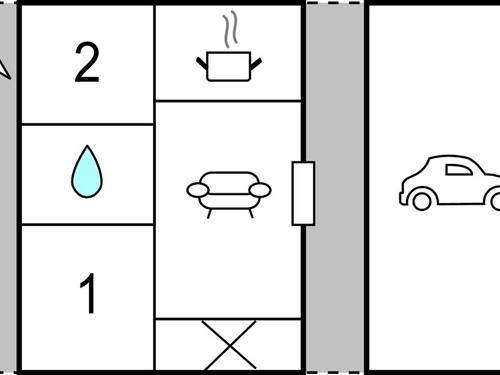 2

1