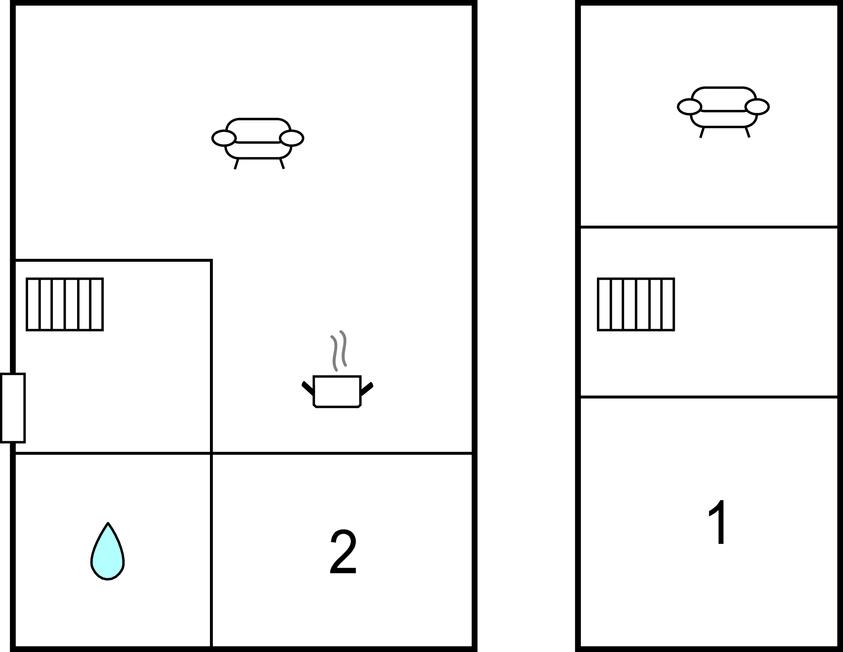 2

1