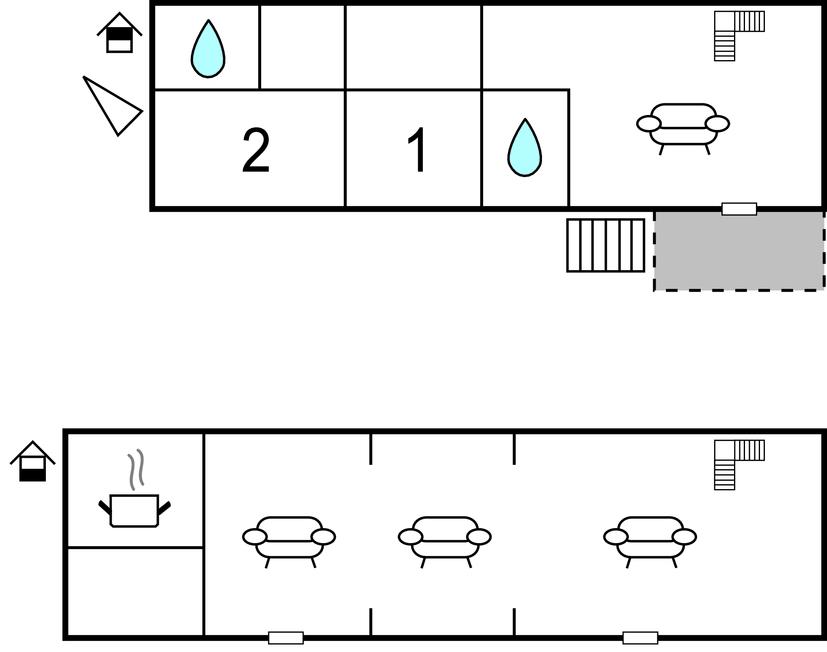 2
1