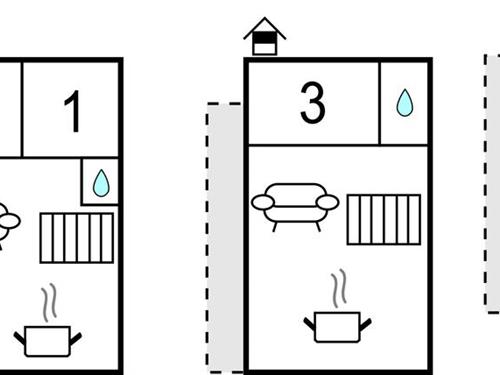 1

3