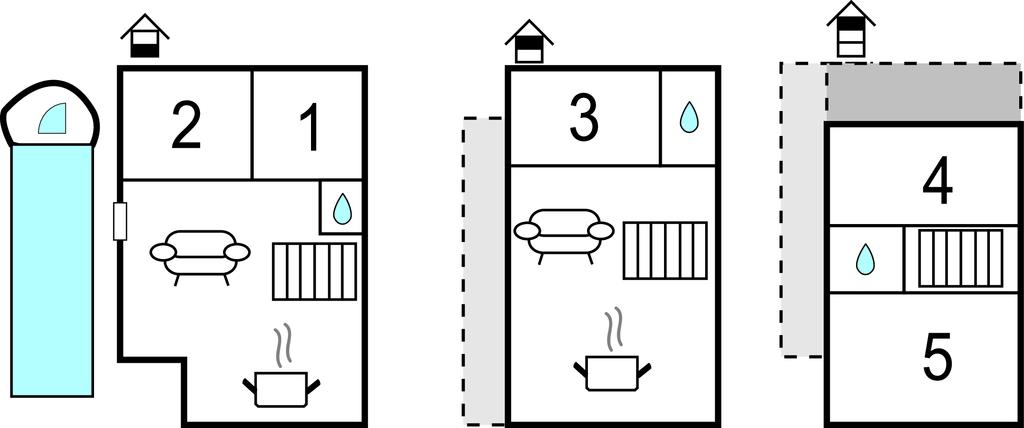 2
1
3
4
5