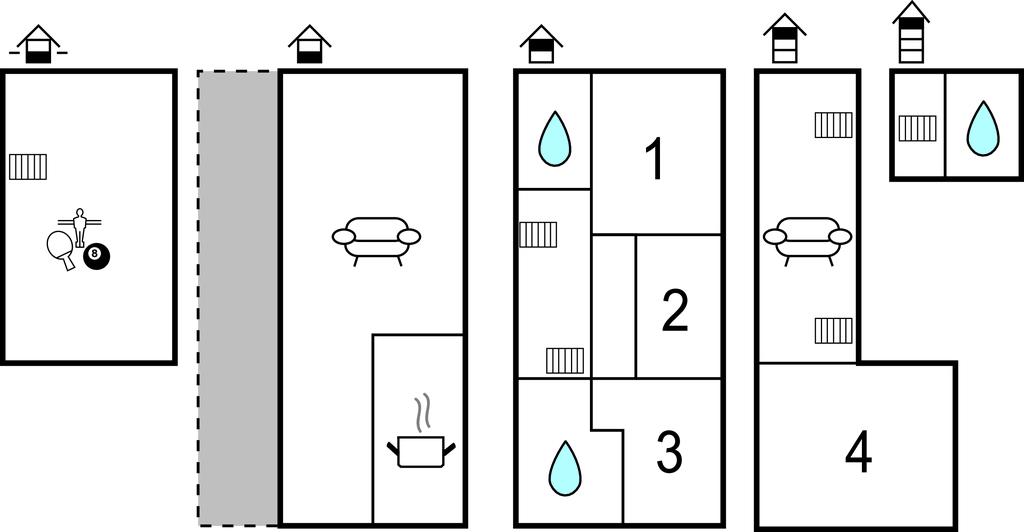 8

1

2

3

4