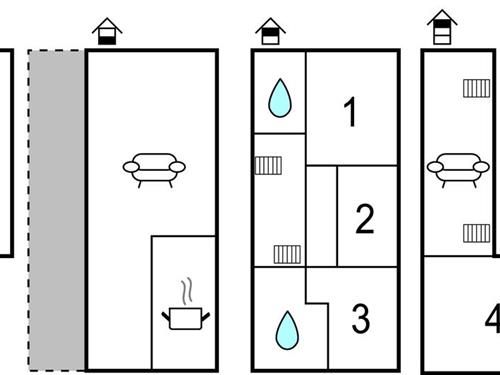 1
2
3
4