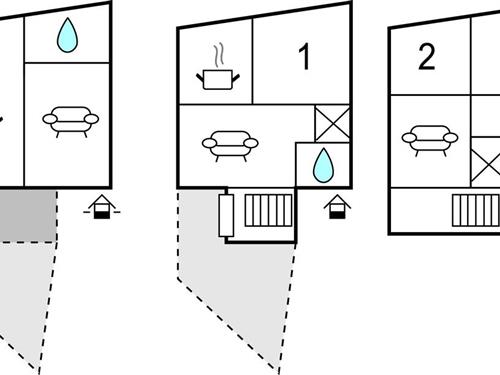 1

2