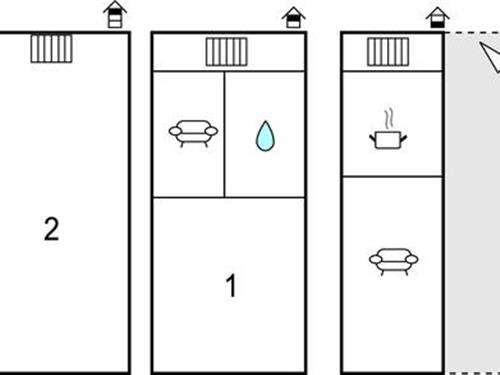 2

1