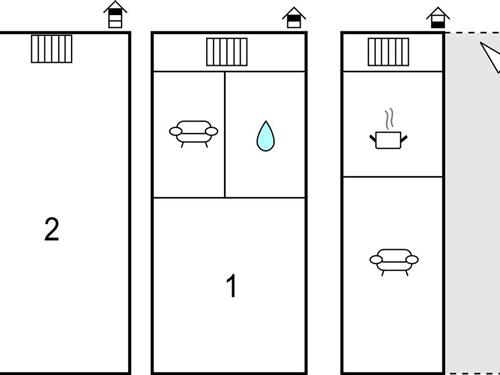 2

1