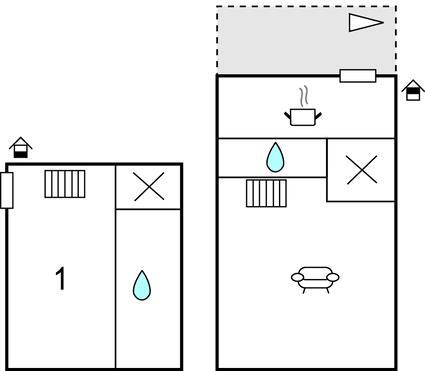 1