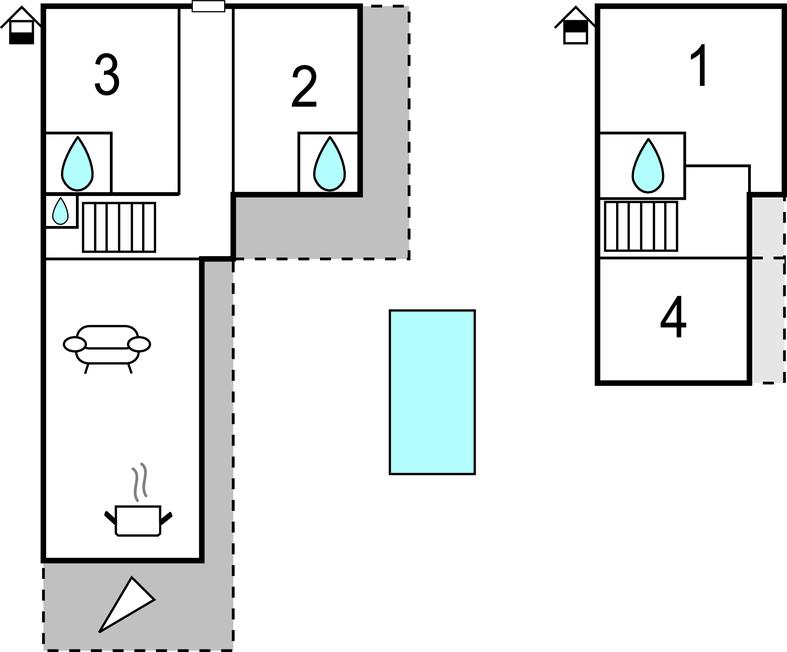 3
2
1
4