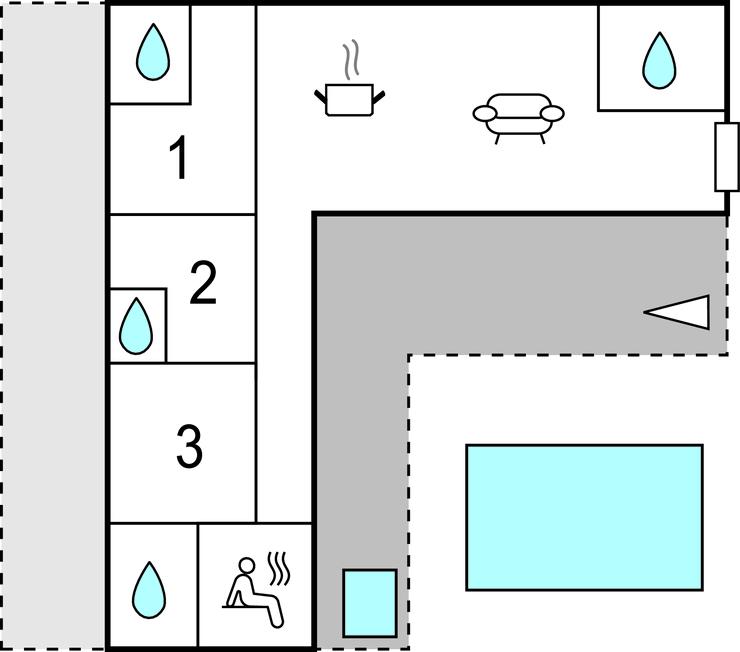 1

2

3